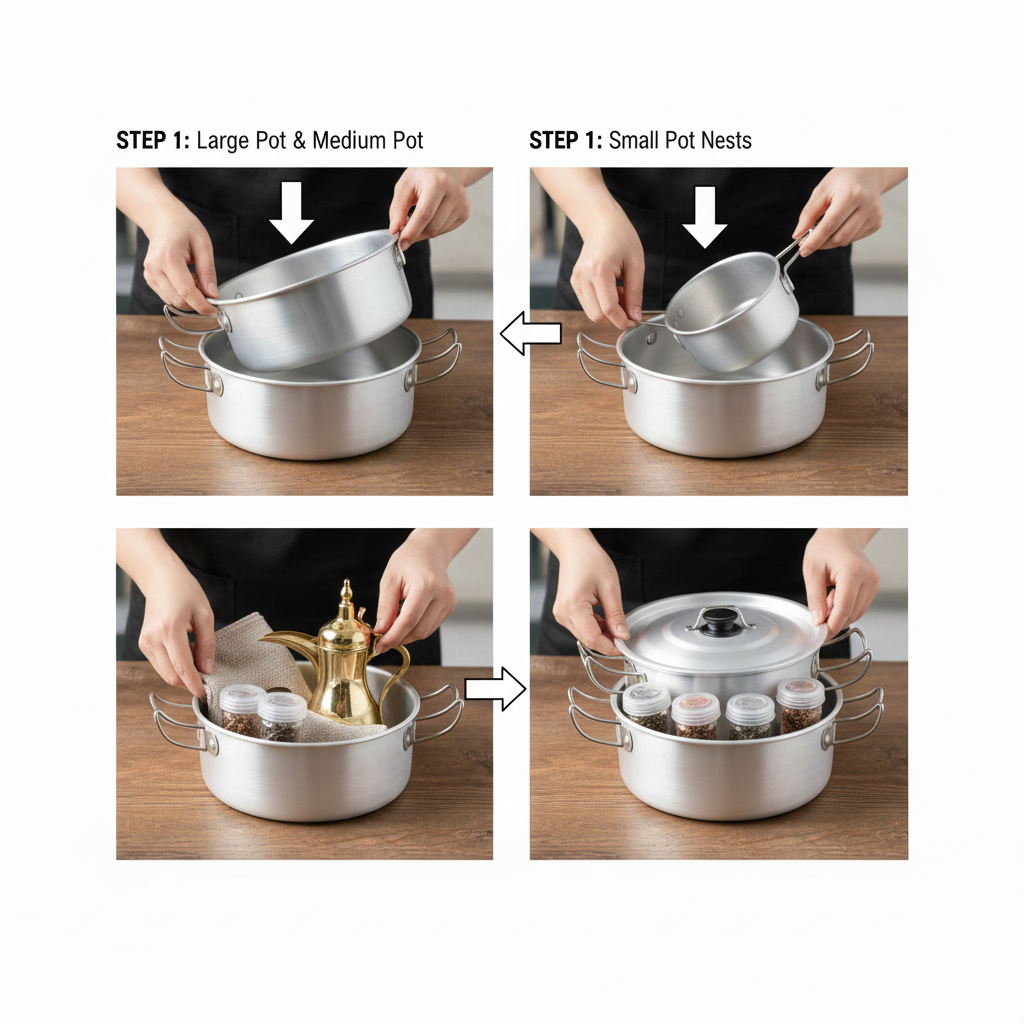 STEP 1: Large Pot & Medium Pot

STEP 1: Small Pot Nests